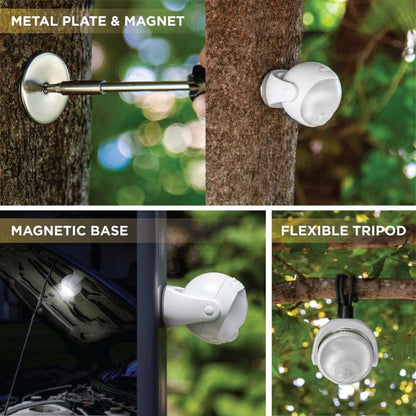 METAL PLATE & MAGNET

MAGNETIC BASE

FLEXIBLE TRIPOD